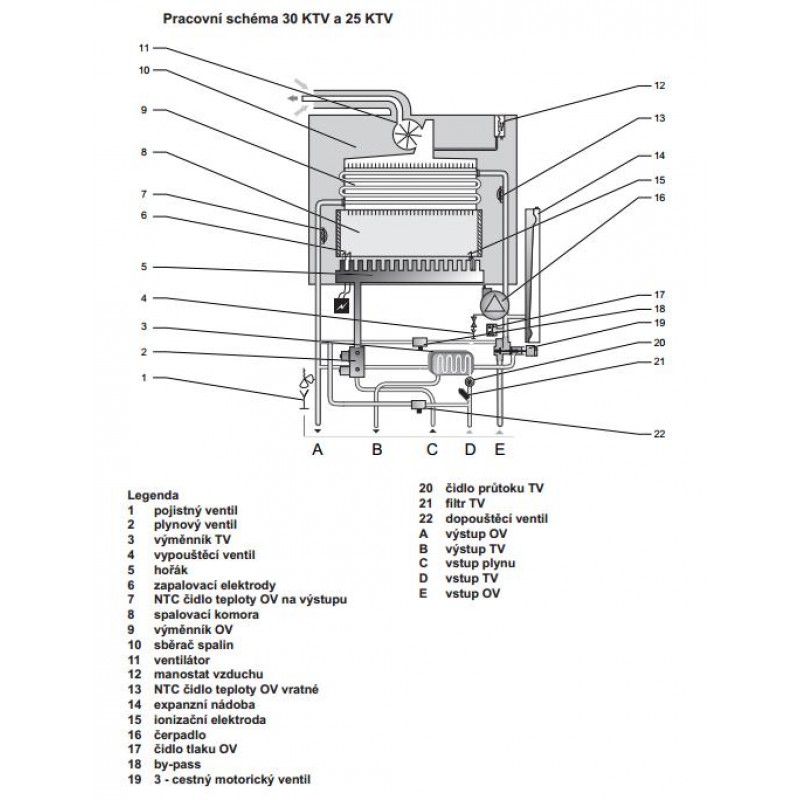 Pracovní schéma 30 KTV a 25 KTV

11
10
9
8
7
6
5
4
3
2
1
12
13
14
15
16
17
18
19
20
21
22
A B C D E

Legenda
1 pojistný ventil
2 plynový ventil
3 výměnník TV
4 vypouštěcí ventil
5 hořák
6 zapalovací elektrody
7 NTC čidlo teploty OV na výstupu
8 spalovací komora
9 výměnník OV
10 sběrač spalin
11 ventilátor
12 manostat vzduchu
13 NTC čidlo teploty OV vratné
14 expanzní nádoba
15 ionizační elektroda
16 čerpadlo
17 čidlo tlaku OV
18 by-pass
19 3 - cestný motorický ventil
20 čidlo průtoku TV
21 filtr TV
22 dopouštěcí ventil
A výstup OV
B výstup TV
C vstup plynu
D vstup TV
E vstup OV