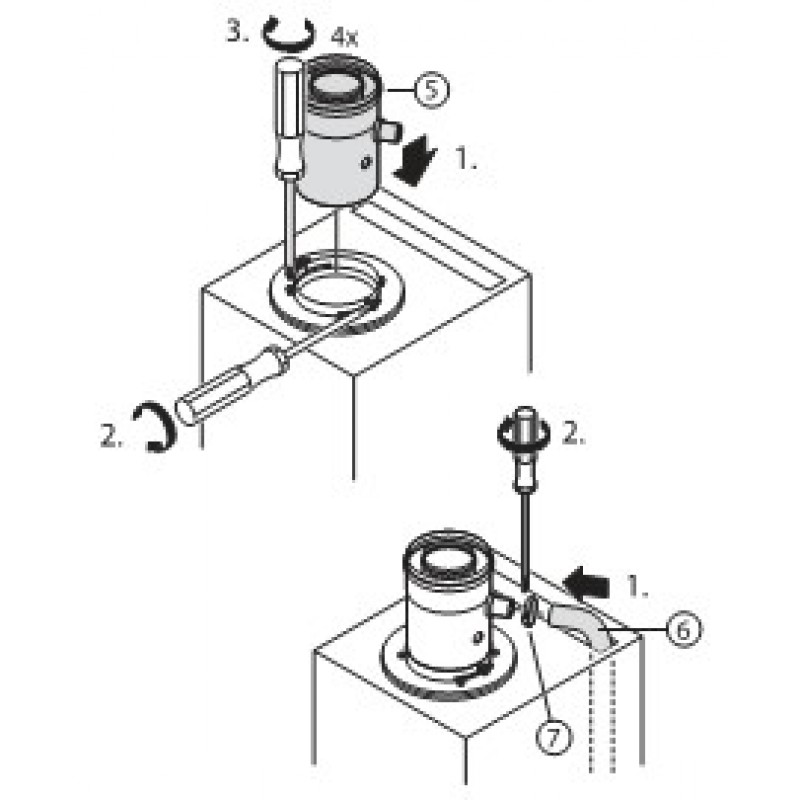 3.
4x
5
1.
2.
2.
1.
6
7