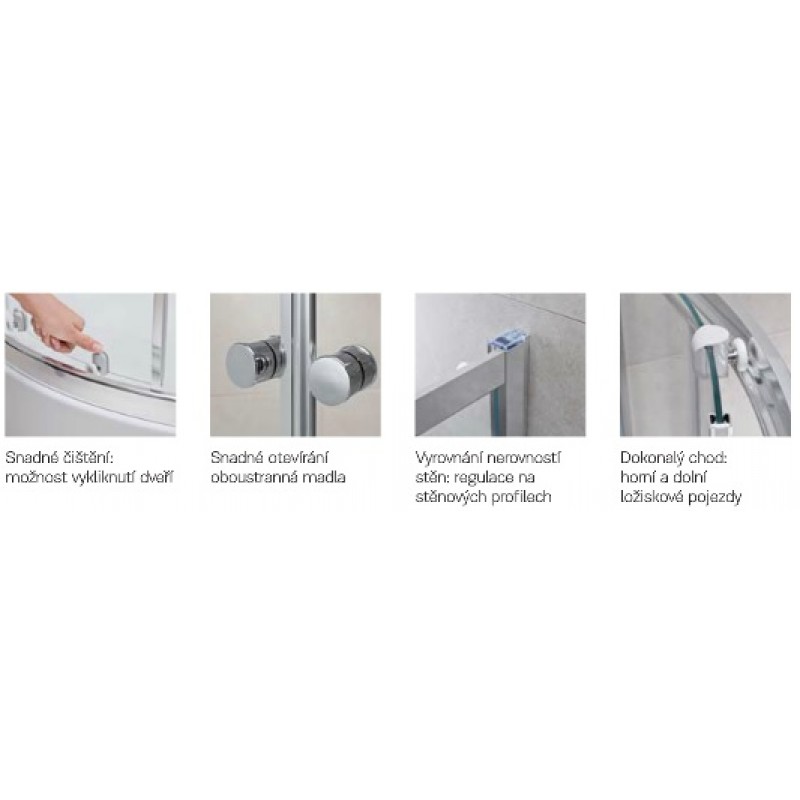 Snadné čištění: možnost vykliknutí dveří

Snadné otevírání oboustranná madla

Vyrovnání nerovností stěn: regulace na stěnových profilech

Dokonalý chod: horní a dolní ložiskové pojezdy