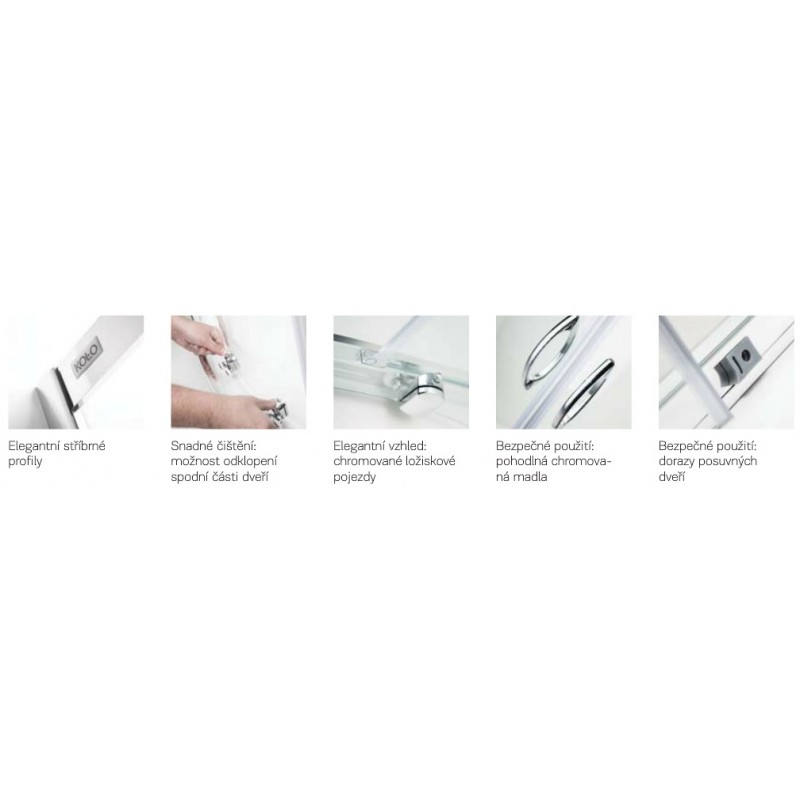 KOŁO

Elegantní stříbrné profily

Snadné čištění: možnost odklopení spodní části dveří

Elegantní vzhled: chromované ložiskové pojezdy

Bezpečné použití: pohodlná chromovaná madla

Bezpečné použití: dorazy posuvných dveří