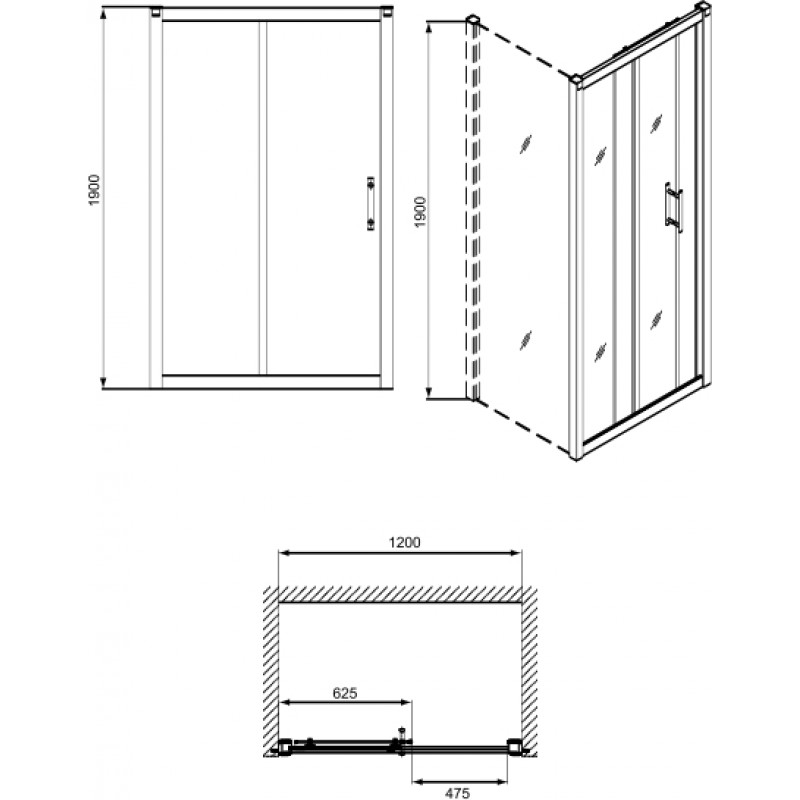 1900

1900

1200

625

475