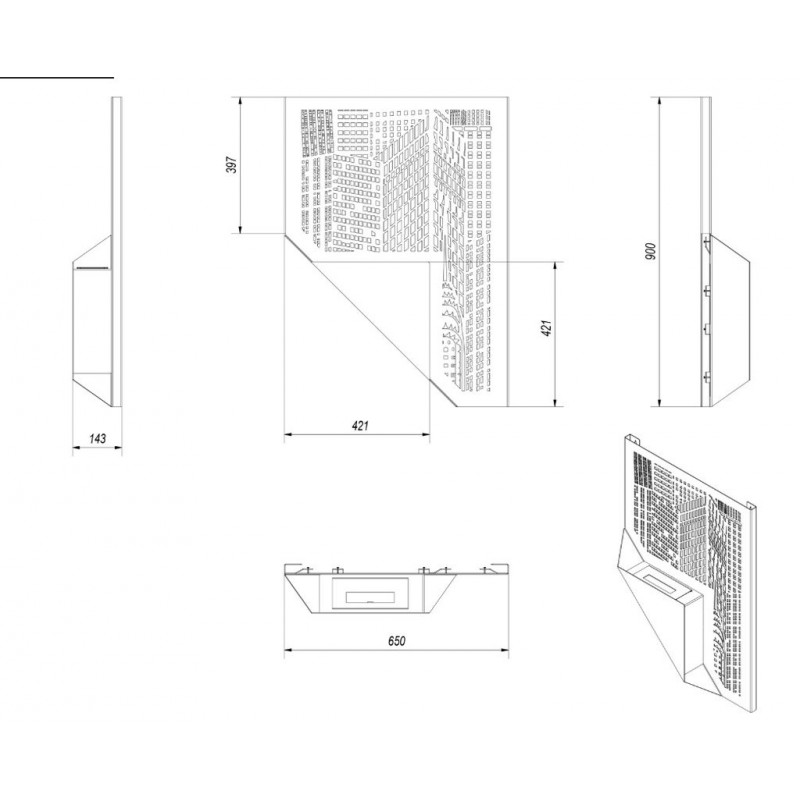 397

900

421

143

421

650