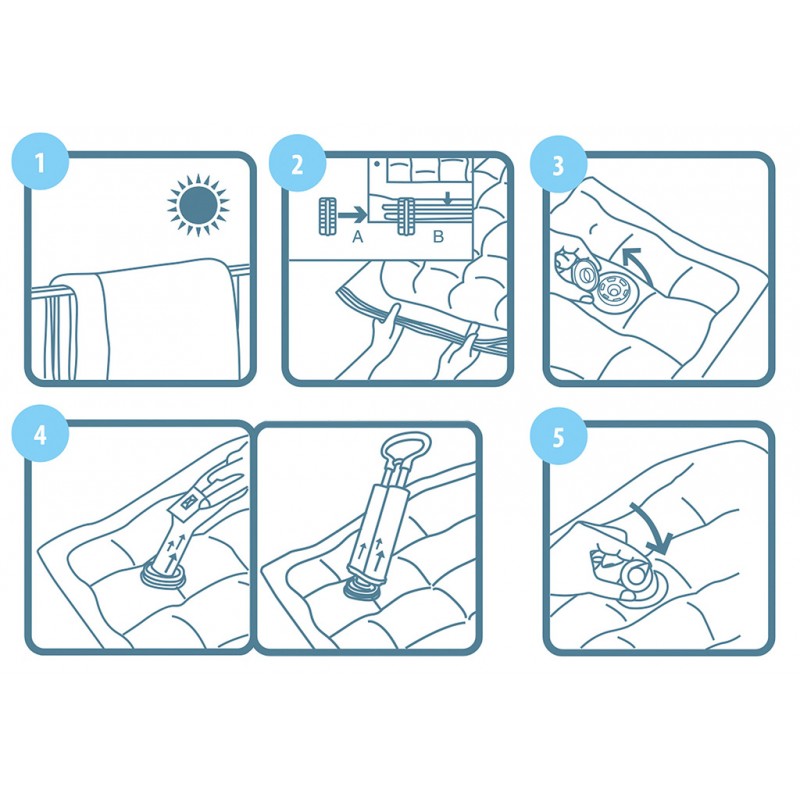 1

2

A

B

3

4

5