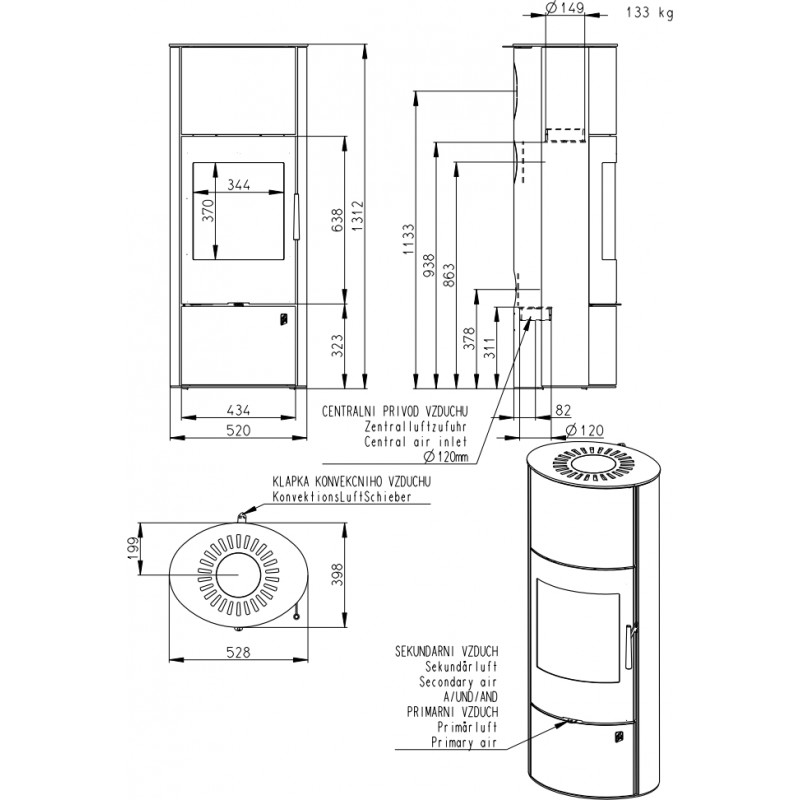 Ø149

133 kg

344

370

638

1312

323

434

520

1133

938

863

378

311

82

Ø120

CENTRALNI PRIVOD VZDUCHU
Zentralluftzufuhr
Central air inlet
Ø120mm

KLAPKA KONVEKCNIHO VZDUCHU
KonvektionsLuftSchieber

199

398

528

SEKUNDARNI VZDUCH
Sekundärluft
Secondary air
A/UND/AND
PRIMARNI VZDUCH
Primärluft
Primary air