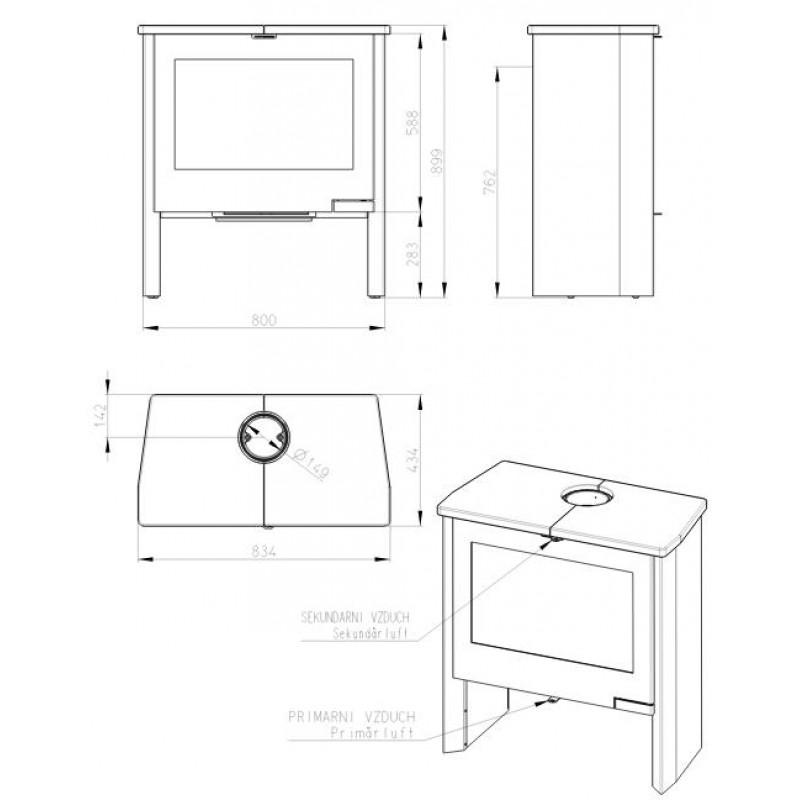 588
899
283
800
762
142
Ø149
434
834
SEKUNDARNI VZDUCH
Sekundärluft
PRIMARNI VZDUCH
Primärluft