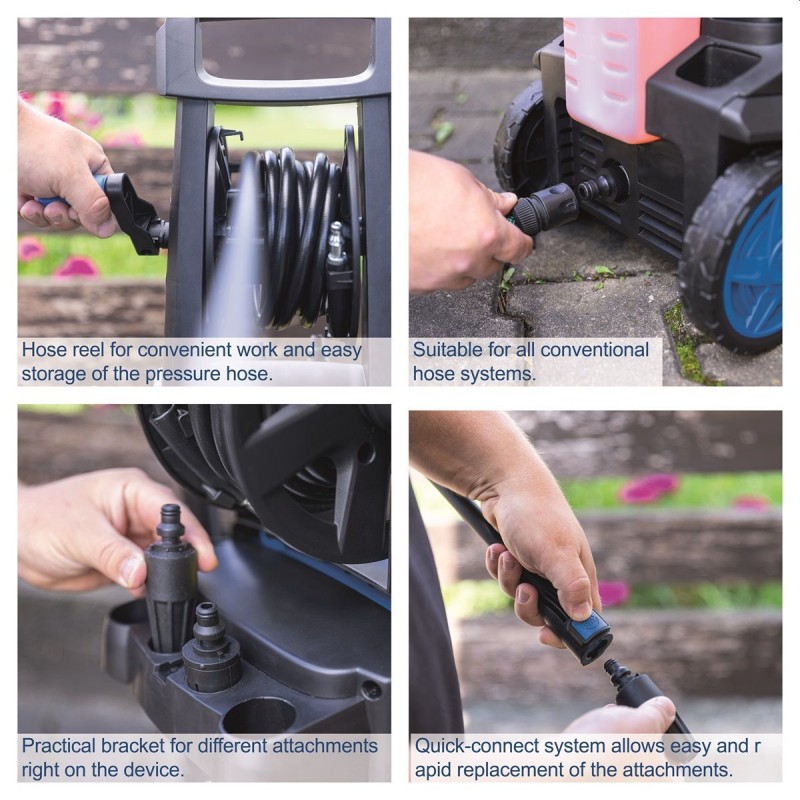 Hose reel for convenient work and easy storage of the pressure hose.

Suitable for all conventional hose systems.

Practical bracket for different attachments right on the device.

Quick-connect system allows easy and r apid replacement of the attachments.